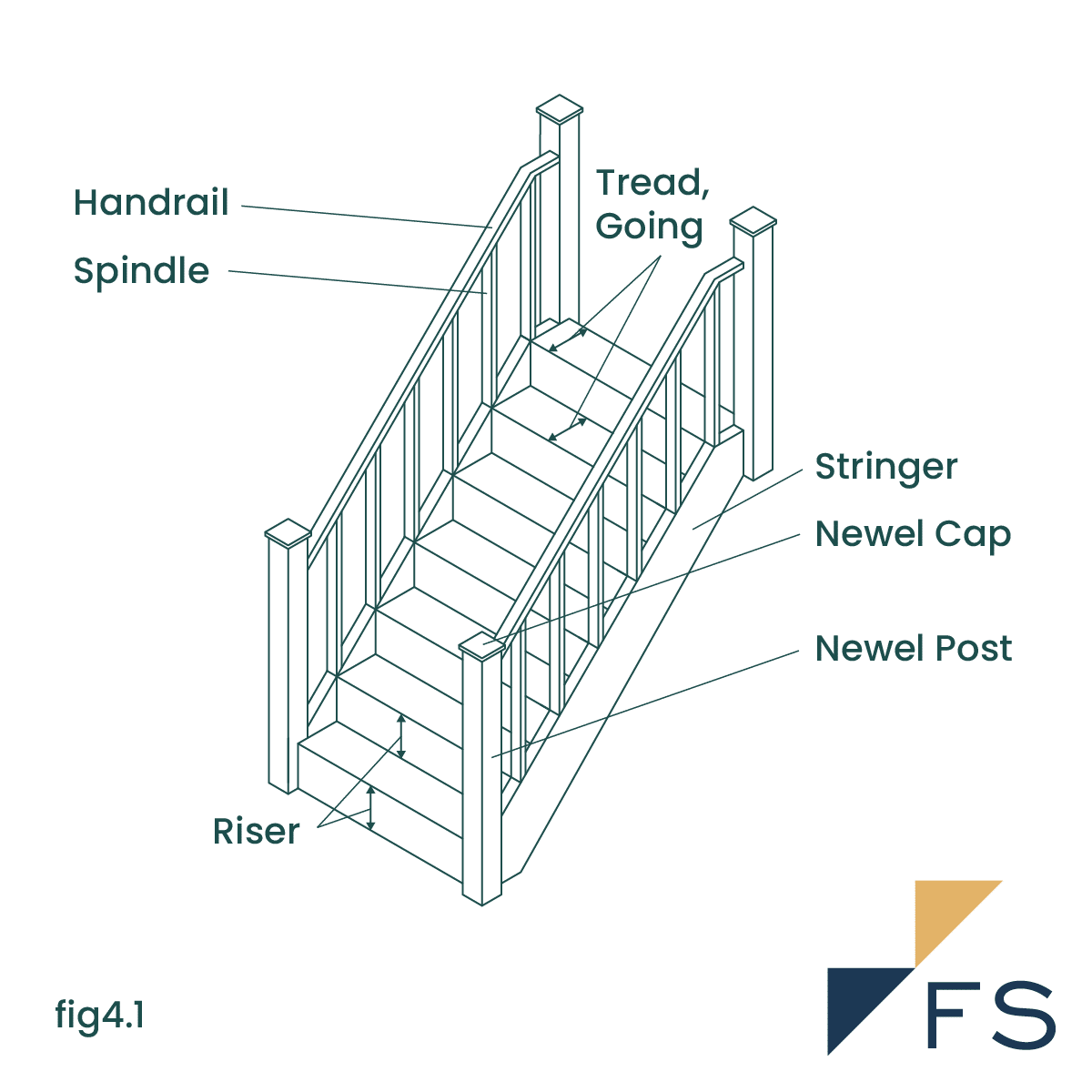 Handrail

Spindle

Tread, Going

Stringer

Newel Cap

Newel Post

Riser

fig4.1

FS