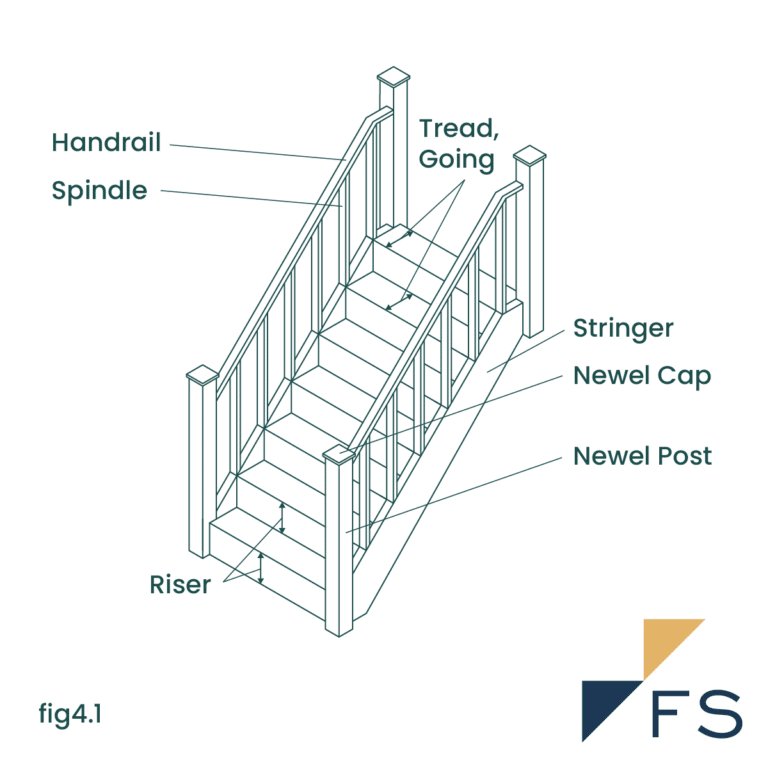 Handrail

Spindle

Tread,
Going

Stringer

Newel Cap

Newel Post

Riser

fig4.1

FS