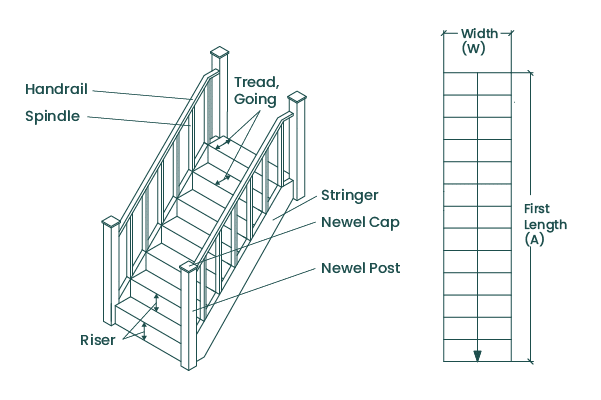 Handrail
Spindle
Tread, Going
Stringer
Newel Cap
Newel Post
Riser

Width (W)
First Length (A)